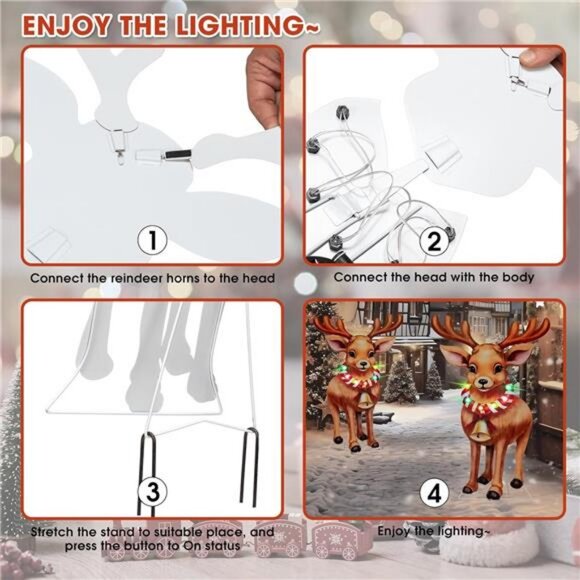 ENJOY THE LIGHTING~

1

Connect the reindeer horns to the head

2

Connect the head with the body

3

Stretch the stand to suitable place, and press the button to On status

4

Enjoy the lighting~